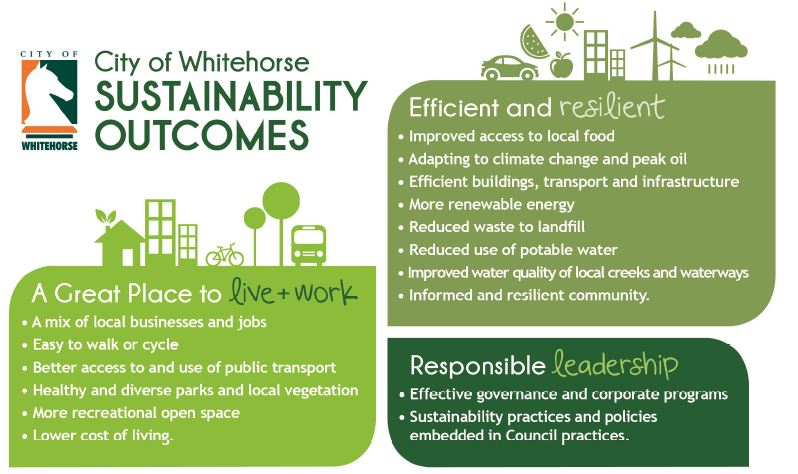 CITY OF
WHITEHORSE

City of Whitehorse
SUSTAINABILITY OUTCOMES

A Great Place to live + work
• A mix of local businesses and jobs
• Easy to walk or cycle
• Better access to and use of public transport
• Healthy and diverse parks and local vegetation
• More recreational open space
• Lower cost of living.

Efficient and resilient
• Improved access to local food
• Adapting to climate change and peak oil
• Efficient buildings, transport and infrastructure
• More renewable energy
• Reduced waste to landfill
• Reduced use of potable water
• Improved water quality of local creeks and waterways
• Informed and resilient community.

Responsible leadership
• Effective governance and corporate programs
• Sustainability practices and policies embedded in Council practices.